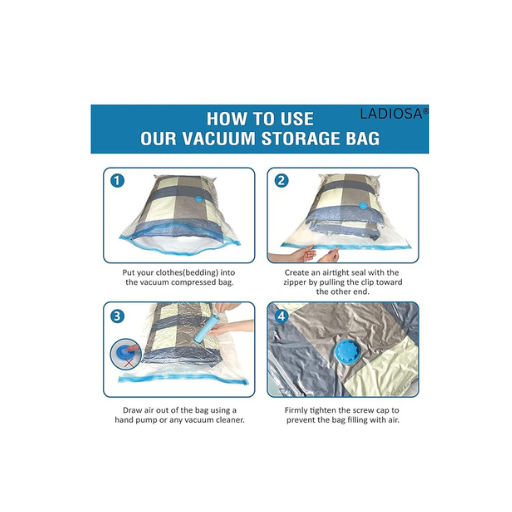 HOW TO USE
OUR VACUUM STORAGE BAG

LADIOSA®

1

Put your clothes(bedding) into the vacuum compressed bag.

2

Create an airtight seal with the zipper by pulling the clip toward the other end.

3

Draw air out of the bag using a hand pump or any vacuum cleaner.

4

Firmly tighten the screw cap to prevent the bag filling with air.