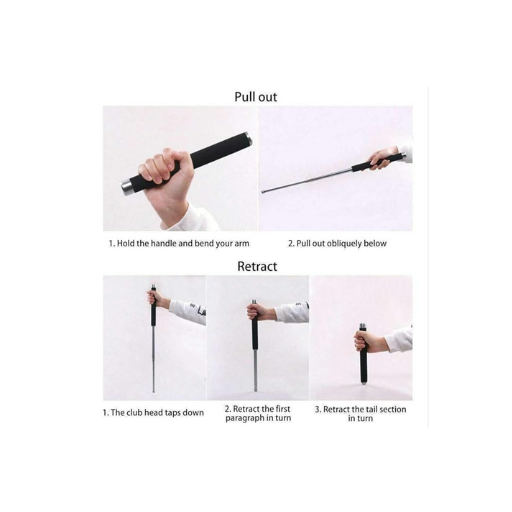 Pull out

1. Hold the handle and bend your arm

2. Pull out obliquely below

Retract

1. The club head taps down

2. Retract the first paragraph in turn

3. Retract the tail section in turn