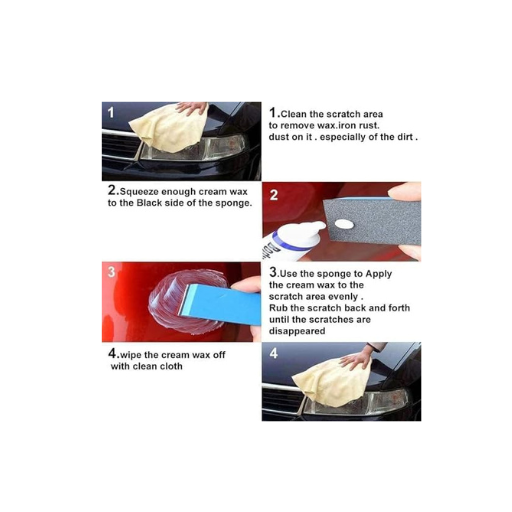 1

1.Clean the scratch area to remove wax.iron rust. dust on it . especially of the dirt .

2.Squeeze enough cream wax to the Black side of the sponge.

2

3

3.Use the sponge to Apply the cream wax to the scratch area evenly . Rub the scratch back and forth until the scratches are disappeared

4.wipe the cream wax off with clean cloth

4