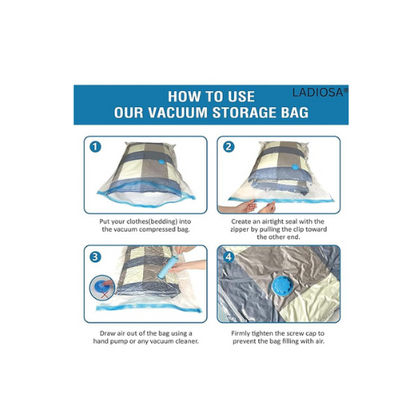 HOW TO USE
OUR VACUUM STORAGE BAG

LADIOSA®

1

Put your clothes(bedding) into the vacuum compressed bag.

2

Create an airtight seal with the zipper by pulling the clip toward the other end.

3

Draw air out of the bag using a hand pump or any vacuum cleaner.

4

Firmly tighten the screw cap to prevent the bag filling with air.