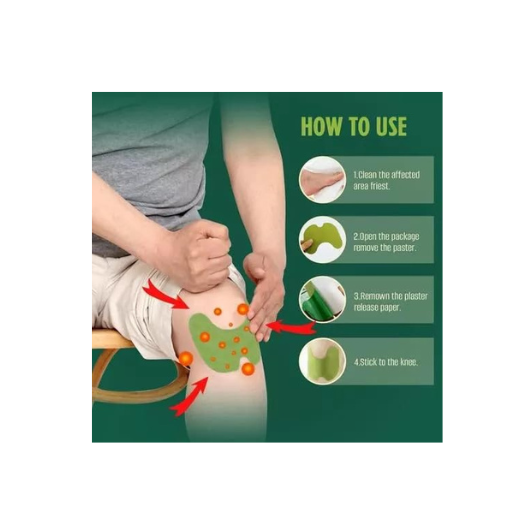 HOW TO USE

1.Clean the affected area friest.

2.Open the package remove the paster.

3.Remown the plaster release paper.

4.Stick to the knee.