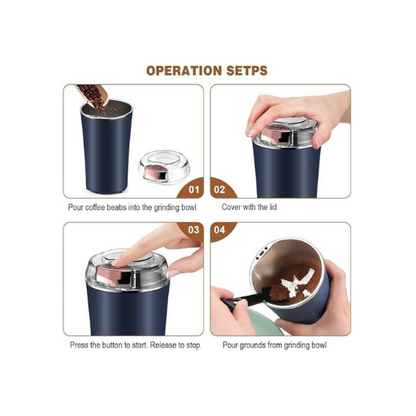 OPERATION SETPS

01

Pour coffee beabs into the grinding bowl

02

Cover with the lid

03

Press the button to start. Release to stop.

04

Pour grounds from grinding bowl