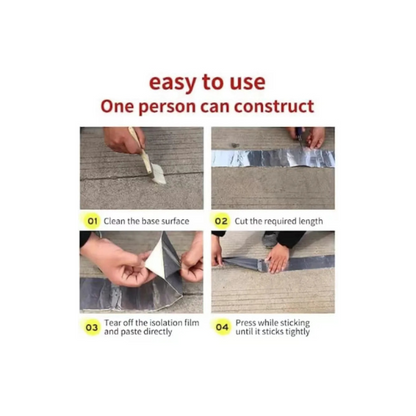 easy to use
One person can construct

01 Clean the base surface

02 Cut the required length

03 Tear off the isolation film and paste directly

04 Press while sticking until it sticks tightly