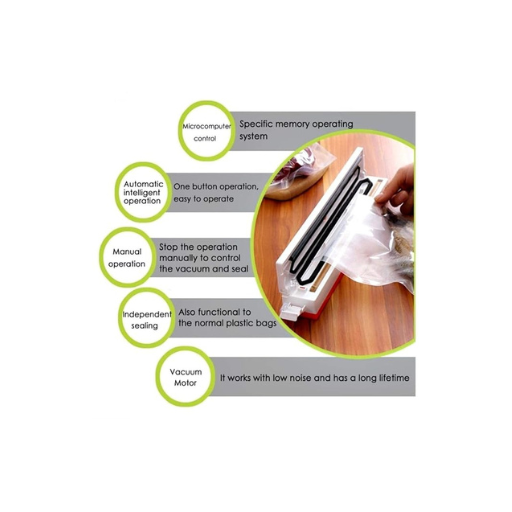 Microcomputer control

Specific memory operating system

Automatic intelligent operation

One button operation, easy to operate

Manual operation

Stop the operation manually to control the vacuum and seal

Independent sealing

Also functional to the normal plastic bags

Vacuum Motor

It works with low noise and has a long lifetime