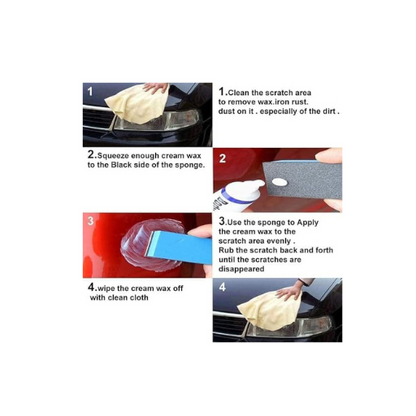 1

1.Clean the scratch area to remove wax.iron rust. dust on it . especially of the dirt .

2.Squeeze enough cream wax to the Black side of the sponge.

2

3

3.Use the sponge to Apply the cream wax to the scratch area evenly . Rub the scratch back and forth until the scratches are disappeared

4.wipe the cream wax off with clean cloth

4